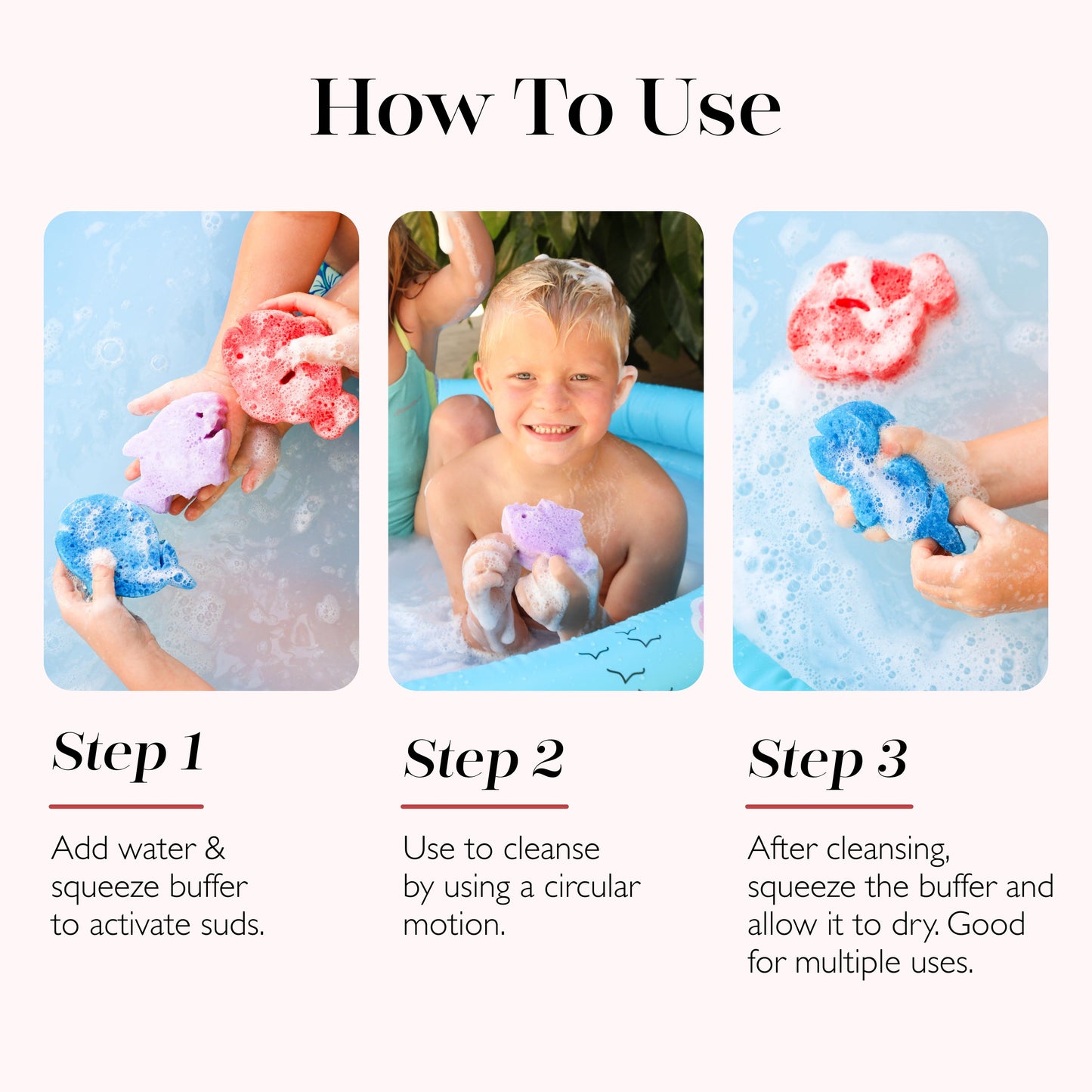 How To Use

Step 1

Add water & squeeze buffer to activate suds.

Step 2

Use to cleanse by using a circular motion.

Step 3

After cleansing, squeeze the buffer and allow it to dry. Good for multiple uses.